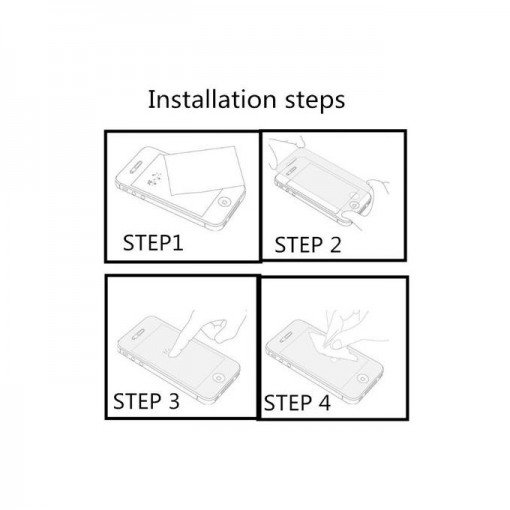 Installation steps

STEP1

STEP 2

STEP 3

STEP 4